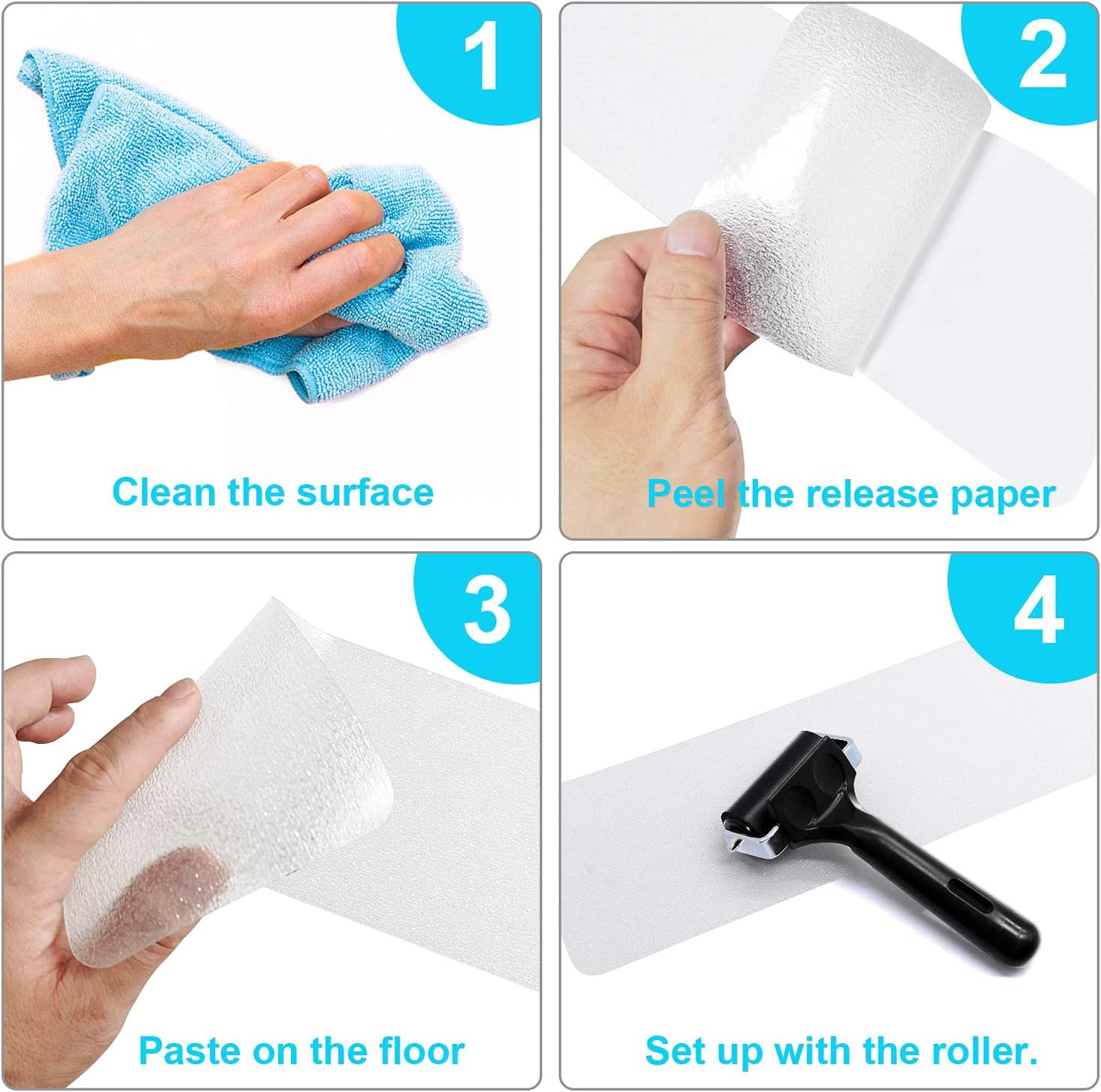 1

Clean the surface

2

Peel the release paper

3

Paste on the floor

4

Set up with the roller.